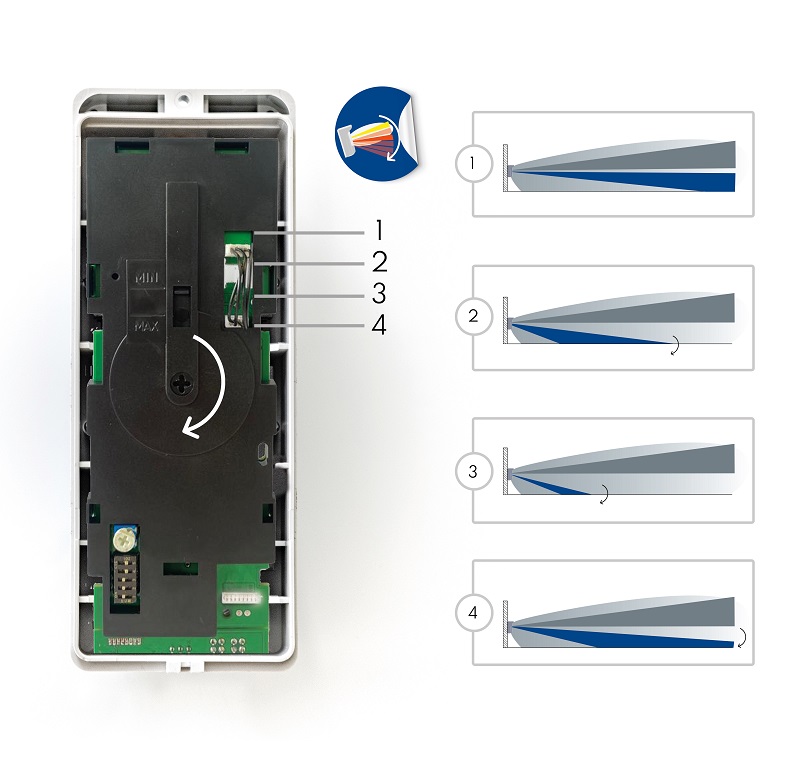 MIN
MAX
1
2
3
4
1
2
3
4